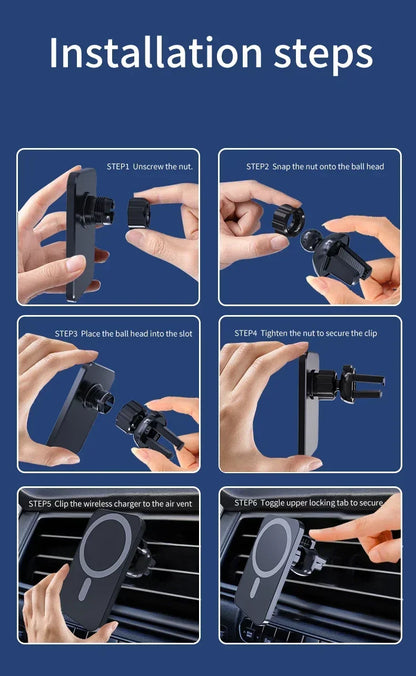 Installation steps

STEP1 Unscrew the nut.

STEP2 Snap the nut onto the ball head

STEP3 Place the ball head into the slot

STEP4 Tighten the nut to secure the clip

STEP5 Clip the wireless charger to the air vent

STEP6 Toggle upper locking tab to secure